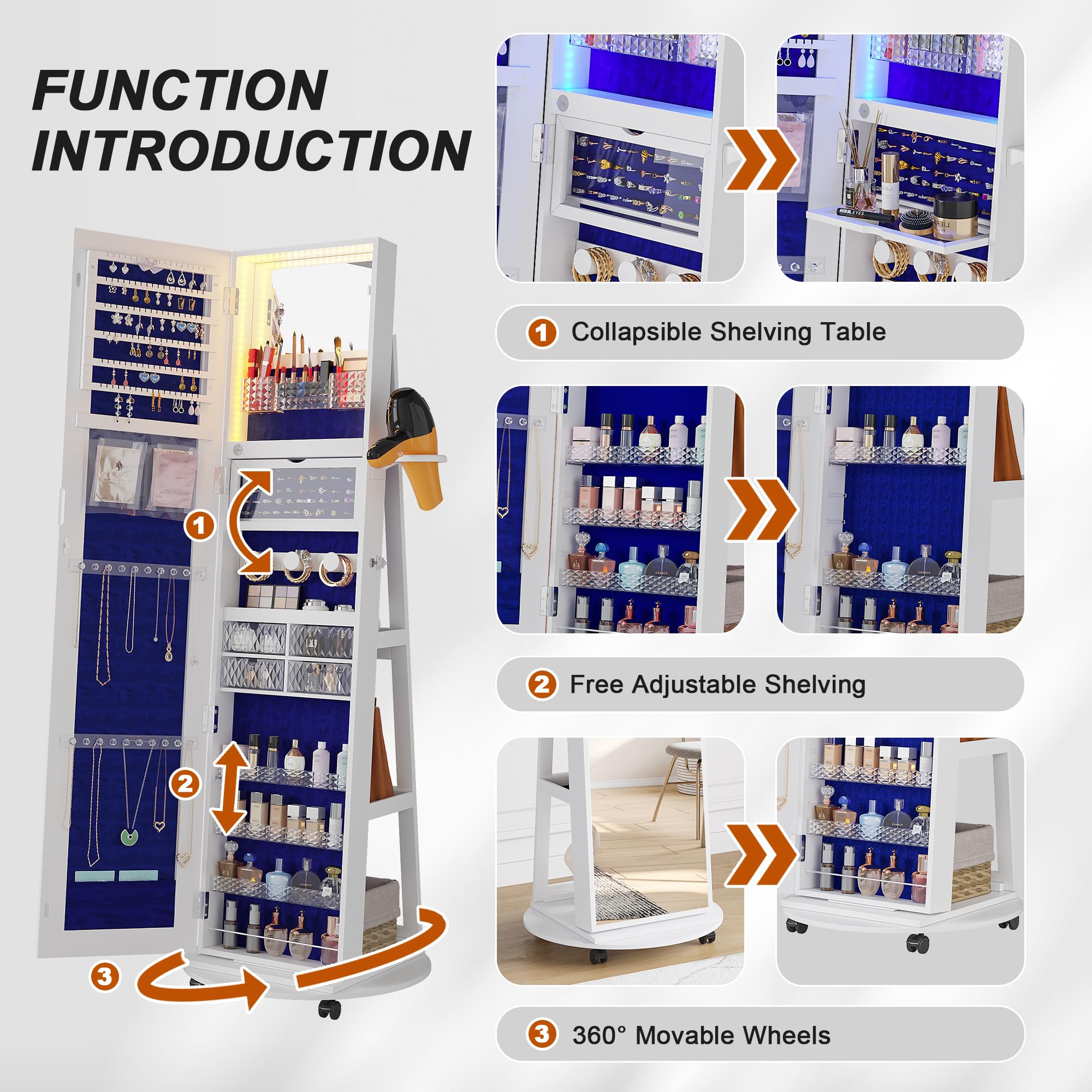 FUNCTION INTRODUCTION

1

2

3

1 Collapsible Shelving Table

2 Free Adjustable Shelving

3 360° Movable Wheels